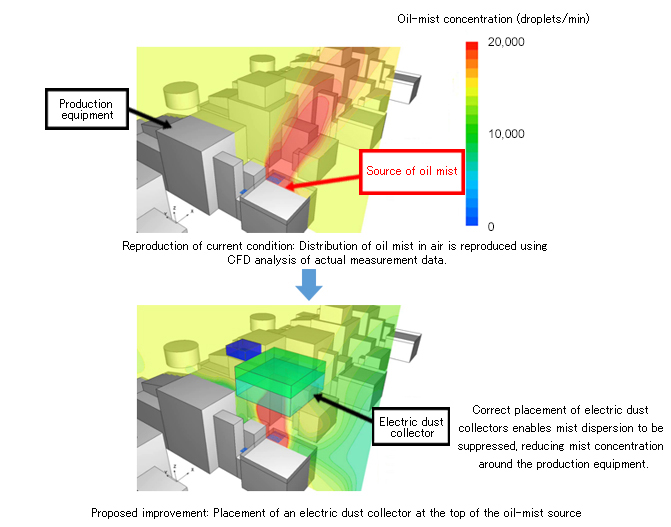 Oil-mist concentration (droplets/min)

20,000

10,000

0

Production equipment

Source of oil mist

Reproduction of current condition: Distribution of oil mist in air is reproduced using CFD analysis of actual measurement data.

Electric dust collector

Correct placement of electric dust collectors enables mist dispersion to be suppressed, reducing mist concentration around the production equipment.

Proposed improvement: Placement of an electric dust collector at the top of the oil-mist source